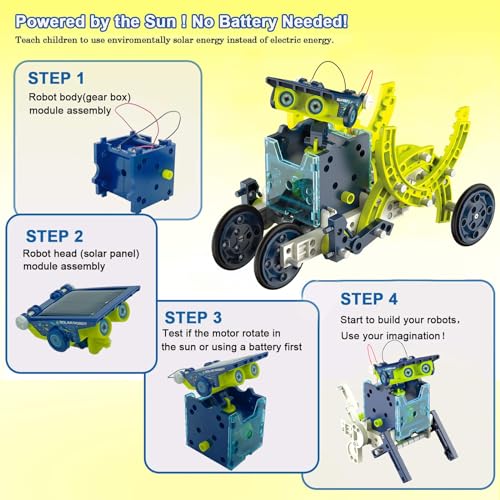 Powered by the Sun ! No Battery Needed!

Teach children to use enviromentally solar energy instead of electric energy.

STEP 1

Robot body(gear box) module assembly

STEP 2

Robot head (solar panel) module assembly

STEP 3

Test if the motor rotate in the sun or using a battery first

STEP 4

Start to build your robots,
Use your imagination!