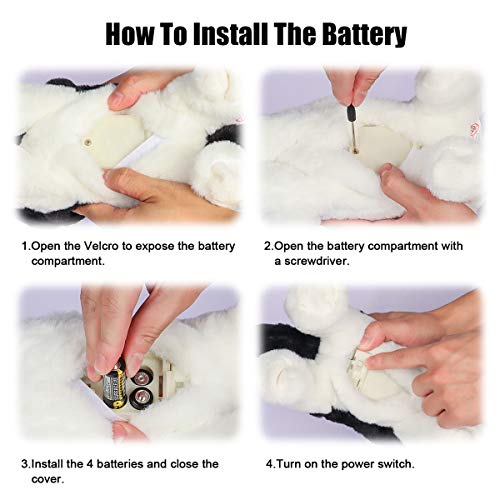 How To Install The Battery

1.Open the Velcro to expose the battery compartment.

2.Open the battery compartment with a screwdriver.

3.Install the 4 batteries and close the cover.

4.Turn on the power switch.