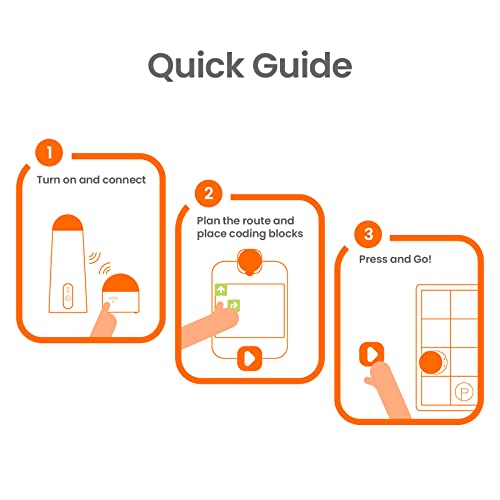 Quick Guide

1
Turn on and connect

2
Plan the route and place coding blocks

3
Press and Go!

P